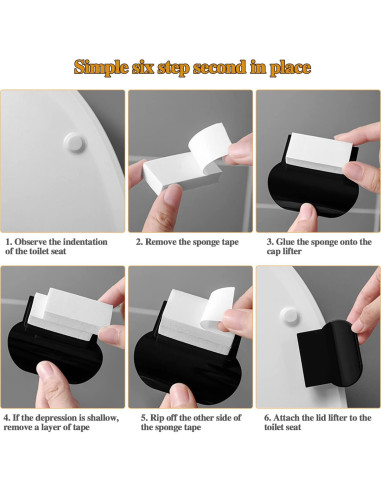 Simple six step second in place

1. Observe the indentation of the toilet seat

2. Remove the sponge tape

3. Glue the sponge onto the cap lifter

4. If the depression is shallow, remove a layer of tape

5. Rip off the other side of the sponge tape

6. Attach the lid lifter to the toilet seat