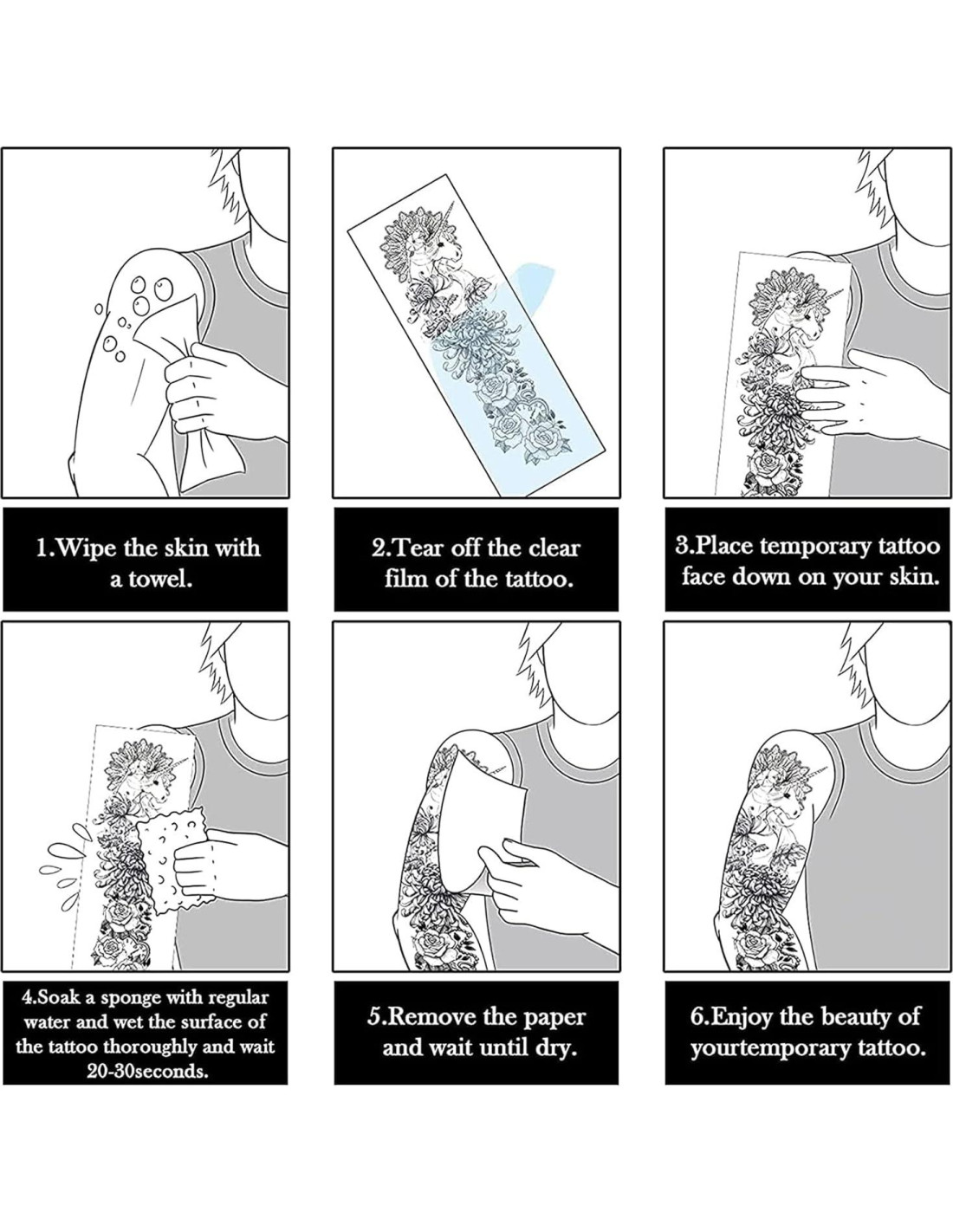 1.Wipe the skin with a towel.

2.Tear off the clear film of the tattoo.

3.Place temporary tattoo face down on your skin.

4.Soak a sponge with regular water and wet the surface of the tattoo thoroughly and wait 20-30seconds.

5.Remove the paper and wait until dry.

6.Enjoy the beauty of yourtemporary tattoo.