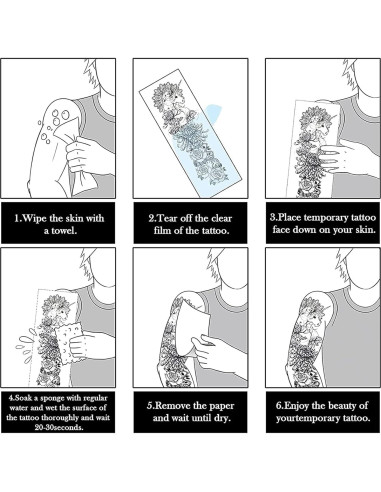 1.Wipe the skin with a towel.

2.Tear off the clear film of the tattoo.

3.Place temporary tattoo face down on your skin.

4.Soak a sponge with regular water and wet the surface of the tattoo thoroughly and wait 20-30seconds.

5.Remove the paper and wait until dry.

6.Enjoy the beauty of yourtemporary tattoo.