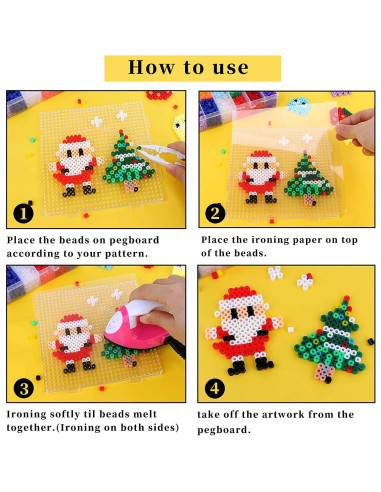 How to use

1

Place the beads on pegboard according to your pattern.

2

Place the ironing paper on top of the beads.

3

Ironing softly til beads melt together.(Ironing on both sides)

4

take off the artwork from the pegboard.