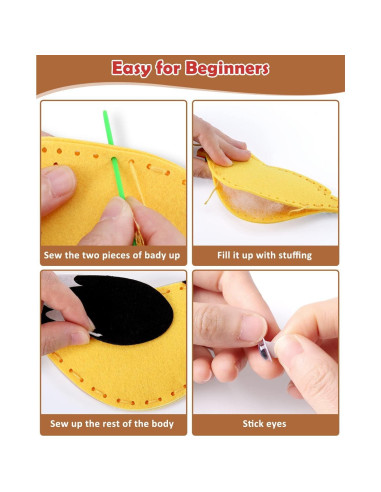 Easy for Beginners

Sew the two pieces of bady up

Fill it up with stuffing

Sew up the rest of the body

Stick eyes