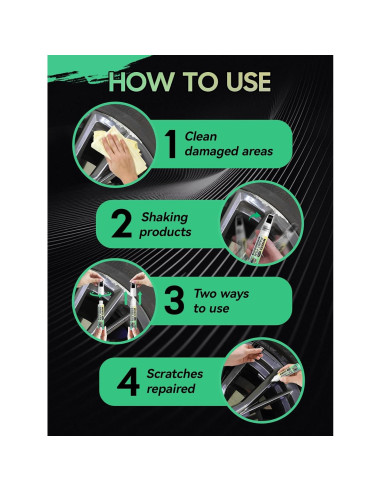 HOW TO USE

1 Clean damaged areas

2 Shaking products

3 Two ways to use

4 Scratches repaired