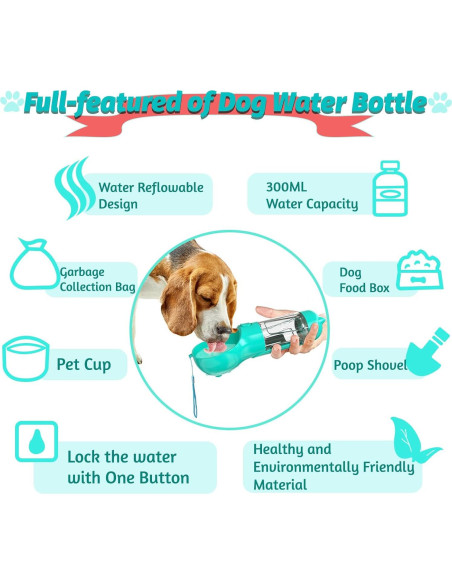 Full-featured of Dog Water Bottle

Water Reflowable Design

300ML Water Capacity

Garbage Collection Bag

Dog Food Box

Pet Cup

Poop Shovel

Lock the water with One Button

Healthy and Environmentally Friendly Material