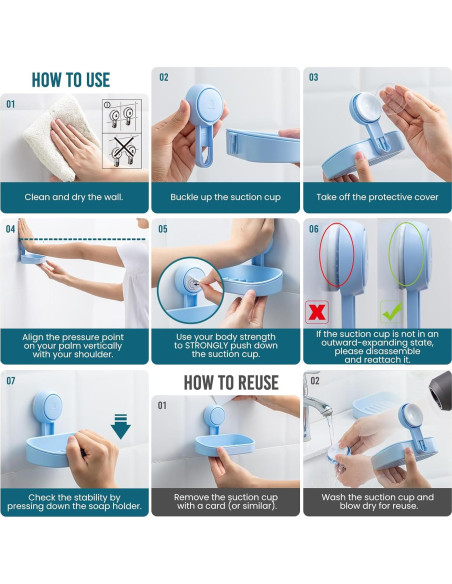 HOW TO USE

01
Clean and dry the wall.

02
Buckle up the suction cup

03
Take off the protective cover

04
Align the pressure point on your palm vertically with your shoulder.

05
Use your body strength to STRONGLY push down the suction cup.

06
If the suction cup is not in an outward-expanding state, please disassemble and reattach it.

07
Check the stability by pressing down the soap holder.

HOW TO REUSE

01
Remove the suction cup with a card (or similar).

02
Wash the suction cup and blow dry for reuse.