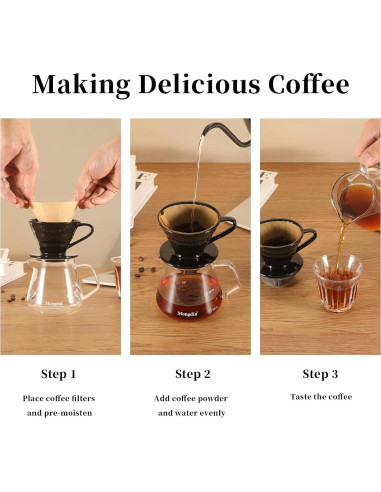 Making Delicious Coffee

Mongdio

Mongdio

Step 1

Place coffee filters and pre-moisten

Step 2

Add coffee powder and water evenly

Step 3

Taste the coffee