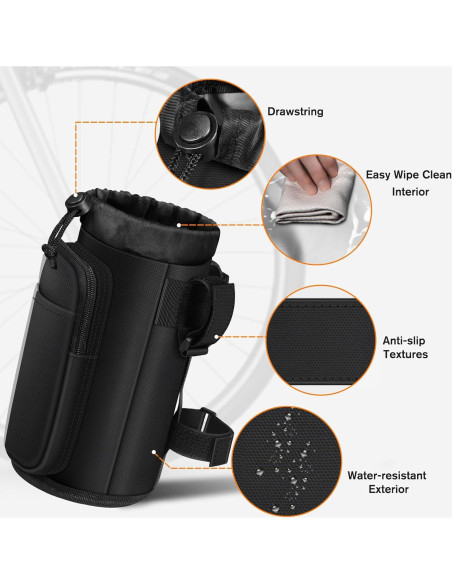 Drawstring

Easy Wipe Clean Interior

Anti-slip Textures

Water-resistant Exterior