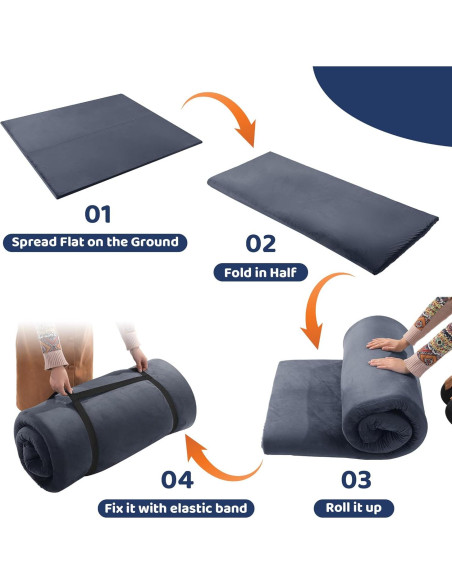 01

Spread Flat on the Ground

02

Fold in Half

03

Roll it up

04

Fix it with elastic band