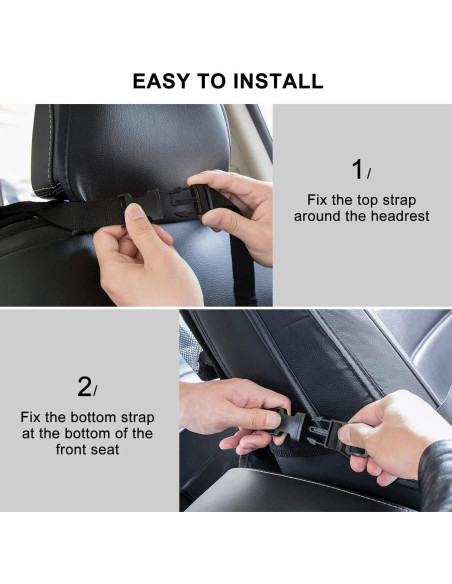 EASY TO INSTALL

1/

Fix the top strap around the headrest

2/

Fix the bottom strap at the bottom of the front seat