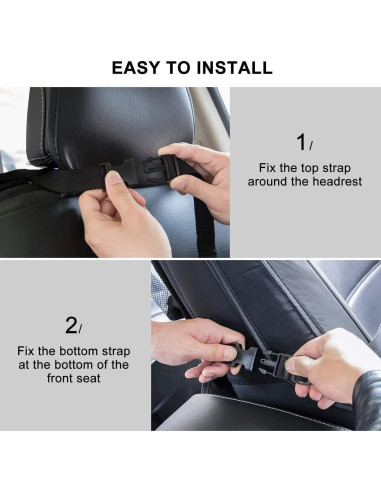 EASY TO INSTALL

1/

Fix the top strap around the headrest

2/

Fix the bottom strap at the bottom of the front seat