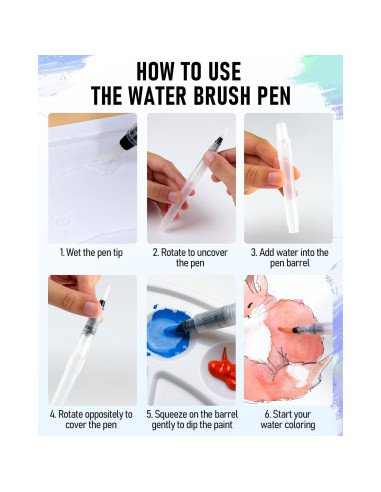 HOW TO USE
THE WATER BRUSH PEN

1. Wet the pen tip

2. Rotate to uncover the pen

3. Add water into the pen barrel

4. Rotate oppositely to cover the pen

5. Squeeze on the barrel gently to dip the paint

6. Start your water coloring