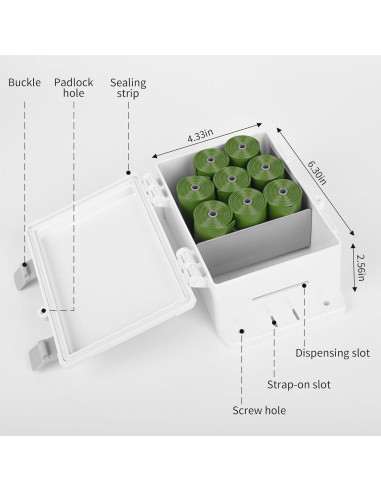 Buckle

Padlock hole

Sealing strip

4.33in

6.30in

2.56in

Dispensing slot

Strap-on slot

Screw hole