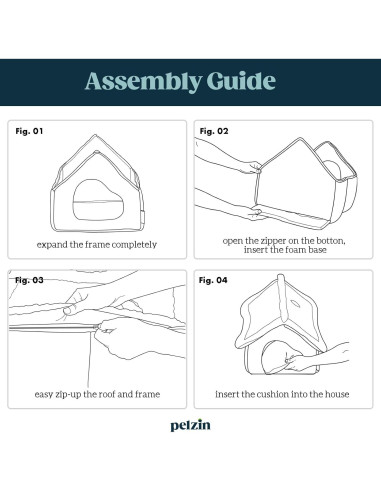 Assembly Guide

Fig. 01

expand the frame completely

Fig. 02

open the zipper on the botton, insert the foam base

Fig. 03

easy zip-up the roof and frame

Fig. 04

insert the cushion into the house

pelzin