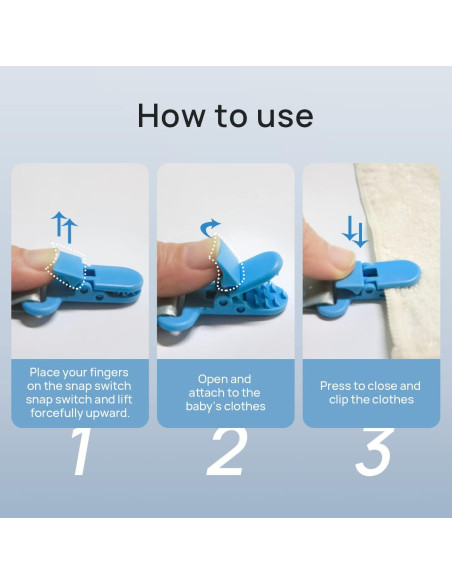 How to use

Place your fingers on the snap switch snap switch and lift forcefully upward.

1

Open and attach to the baby's clothes

2

Press to close and clip the clothes

3