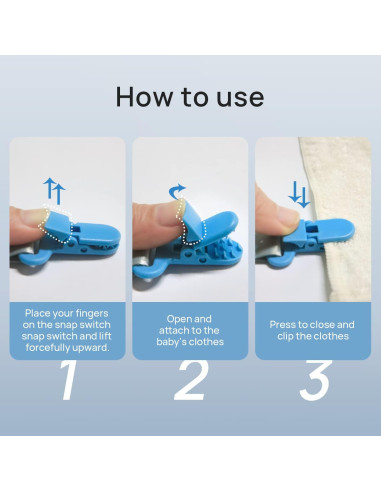 How to use

Place your fingers on the snap switch snap switch and lift forcefully upward.

1

Open and attach to the baby's clothes

2

Press to close and clip the clothes

3