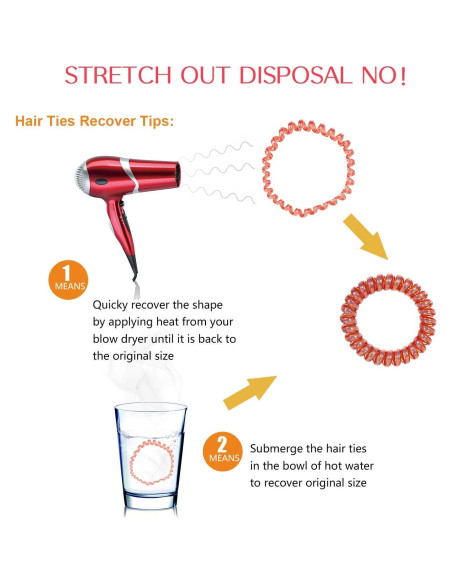 STRETCH OUT DISPOSAL NO!

Hair Ties Recover Tips:

1 MEANS

Quicky recover the shape by applying heat from your blow dryer until it is back to the original size

2 MEANS

Submerge the hair ties in the bowl of hot water to recover original size