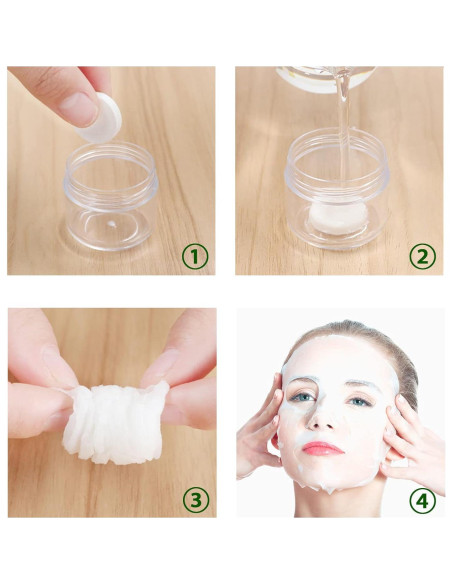 1

2

3

4