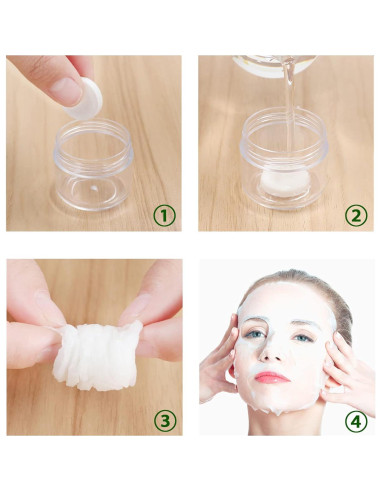 1

2

3

4