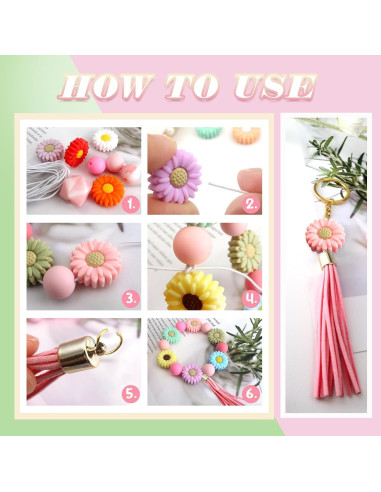 HOW TO USE

1.

2.

3.

4.

5.

6.