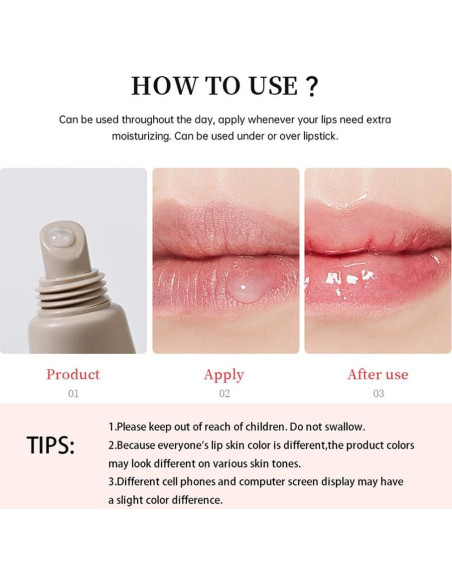 HOW TO USE ?

Can be used throughout the day, apply whenever your lips need extra moisturizing. Can be used under or over lipstick.

Product
01

Apply
02

After use
03

TIPS:

1.Please keep out of reach of children. Do not swallow.
2.Because everyone's lip skin color is different,the product colors may look different on various skin tones.
3.Different cell phones and computer screen display may have a slight color difference.