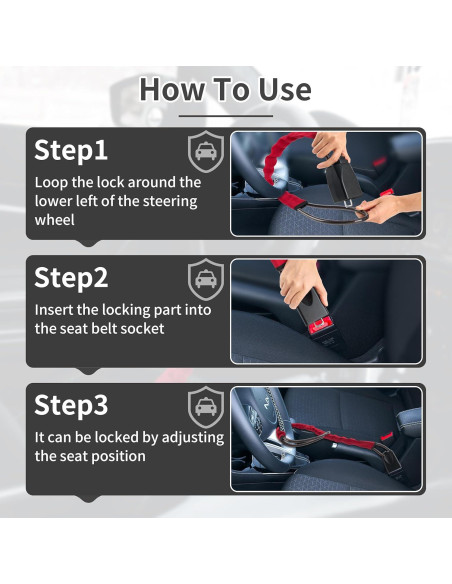 How To Use

Step1

Loop the lock around the lower left of the steering wheel

Step2

Insert the locking part into the seat belt socket

Step3

It can be locked by adjusting the seat position