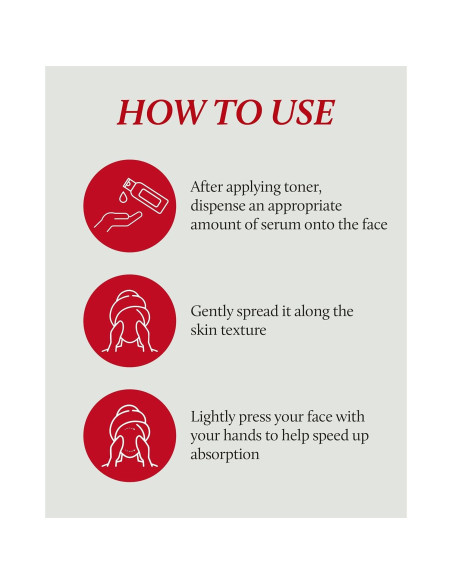 HOW TO USE

After applying toner, dispense an appropriate amount of serum onto the face

Gently spread it along the skin texture

Lightly press your face with your hands to help speed up absorption