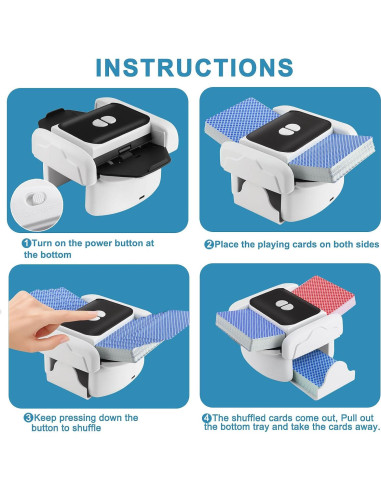 INSTRUCTIONS

❶Turn on the power button at the bottom

❷Place the playing cards on both sides

❸Keep pressing down the button to shuffle

❹The shuffled cards come out, Pull out the bottom tray and take the cards away.