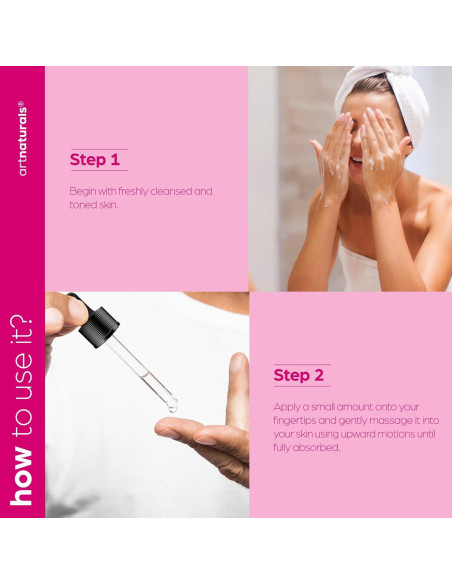 artnaturals®

how to use it?

Step 1

Begin with freshly cleansed and toned skin.

Step 2

Apply a small amount onto your fingertips and gently massage it into your skin using upward motions until fully absorbed.