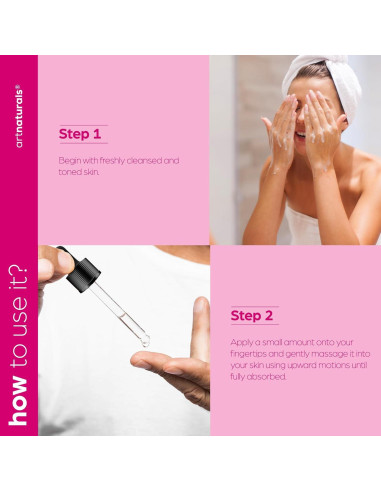 artnaturals®

how to use it?

Step 1

Begin with freshly cleansed and toned skin.

Step 2

Apply a small amount onto your fingertips and gently massage it into your skin using upward motions until fully absorbed.