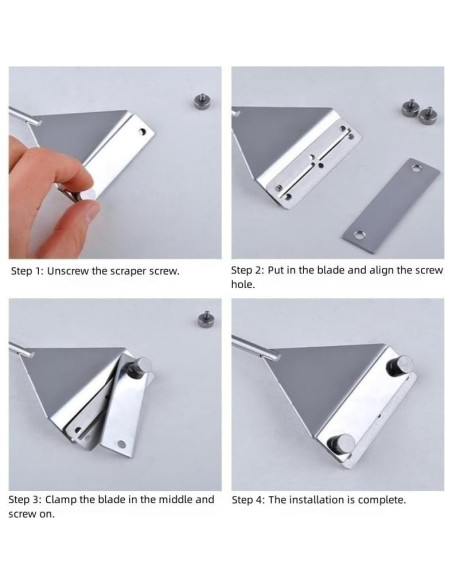 Step 1: Unscrew the scraper screw.

Step 2: Put in the blade and align the screw hole.

Step 3: Clamp the blade in the middle and screw on.

Step 4: The installation is complete.