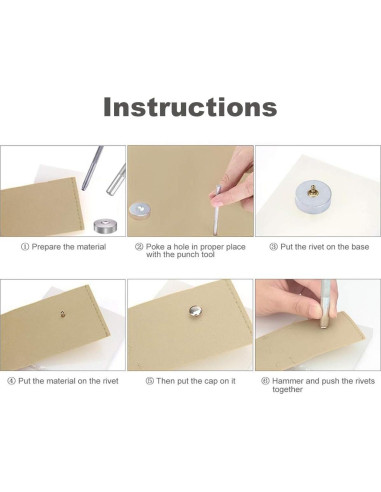 Instructions

① Prepare the material

② Poke a hole in proper place with the punch tool

③ Put the rivet on the base

④ Put the material on the rivet

⑤ Then put the cap on it

⑥ Hammer and push the rivets together