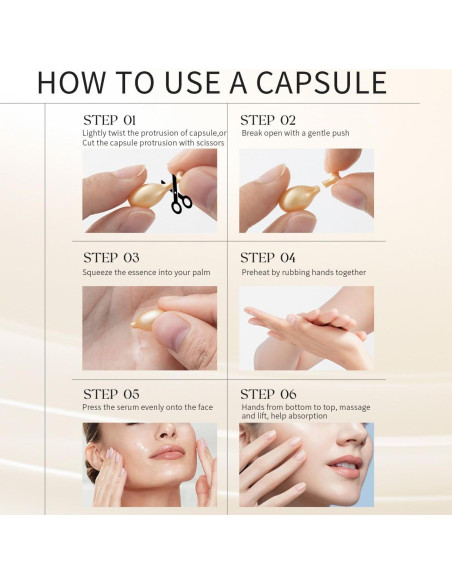 HOW TO USE A CAPSULE

STEP 01
Lightly twist the protrusion of capsule,or Cut the capsule protrusion with scissors

STEP 02
Break open with a gentle push

STEP 03
Squeeze the essence into your palm

STEP 04
Preheat by rubbing hands together

STEP 05
Press the serum evenly onto the face

STEP 06
Hands from bottom to top, massage and lift, help absorption