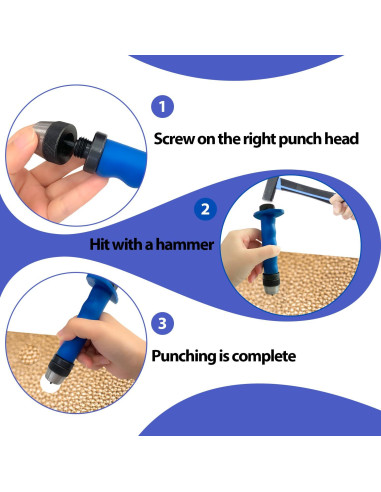 1
Screw on the right punch head

2
Hit with a hammer

3
Punching is complete