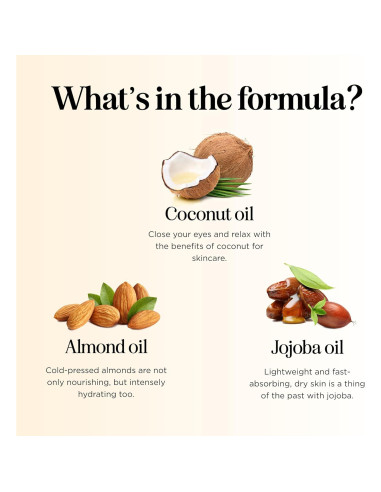 What's in the formula?

Coconut oil

Close your eyes and relax with the benefits of coconut for skincare.

Almond oil

Cold-pressed almonds are not only nourishing, but intensely hydrating too.

Jojoba oil

Lightweight and fast-absorbing, dry skin is a thing of the past with jojoba.