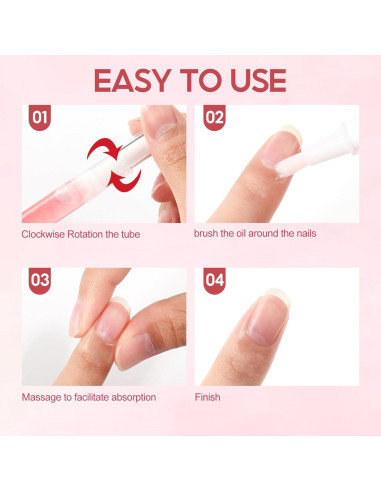 EASY TO USE

01

Clockwise Rotation the tube

02

brush the oil around the nails

03

Massage to facilitate absorption

04

Finish