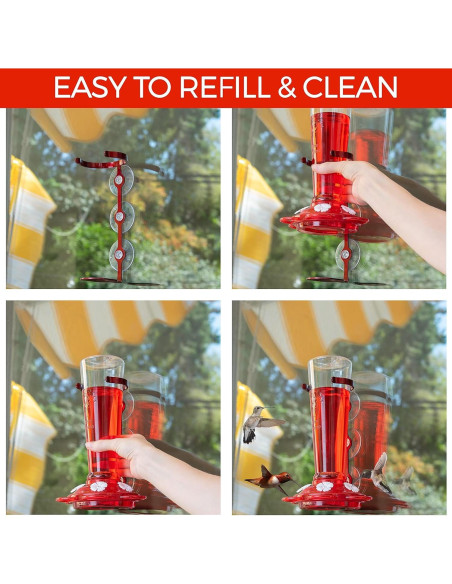 EASY TO REFILL & CLEAN