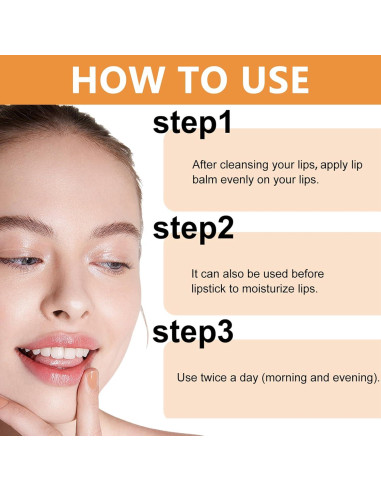 HOW TO USE

step1

After cleansing your lips, apply lip balm evenly on your lips.

step2

It can also be used before lipstick to moisturize lips.

step3

Use twice a day (morning and evening).