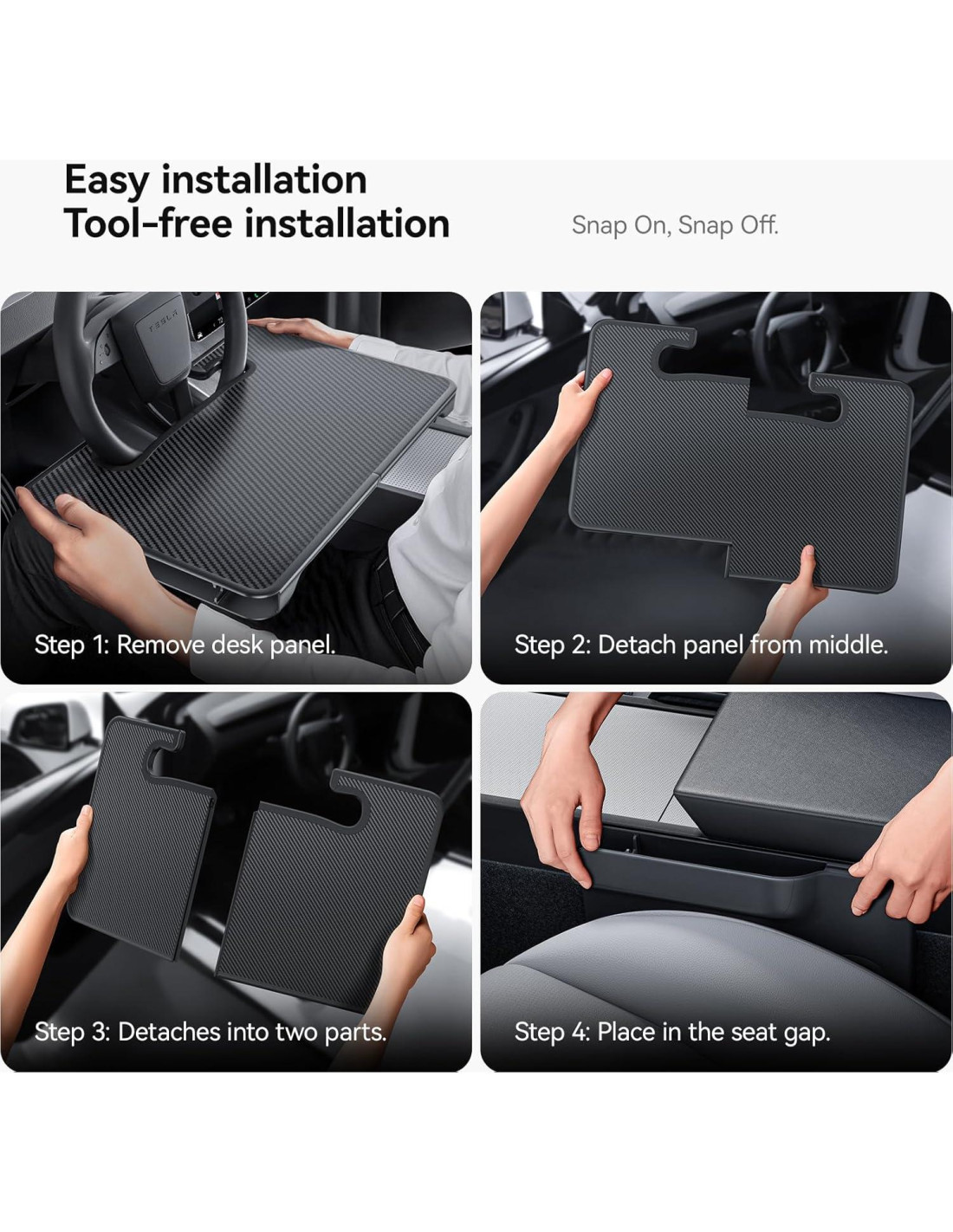 Easy installation
Tool-free installation

Snap On, Snap Off.

TESLA

Step 1: Remove desk panel.

Step 2: Detach panel from middle.

Step 3: Detaches into two parts.

Step 4: Place in the seat gap.