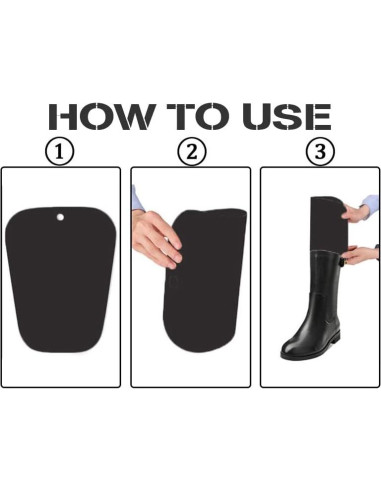 HOW TO USE

①

②

③