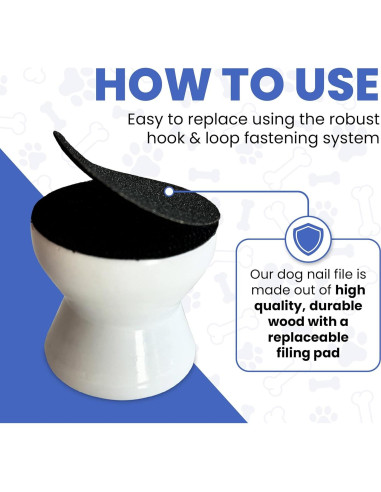 HOW TO USE

Easy to replace using the robust hook & loop fastening system

Our dog nail file is made out of high quality, durable wood with a replaceable filing pad