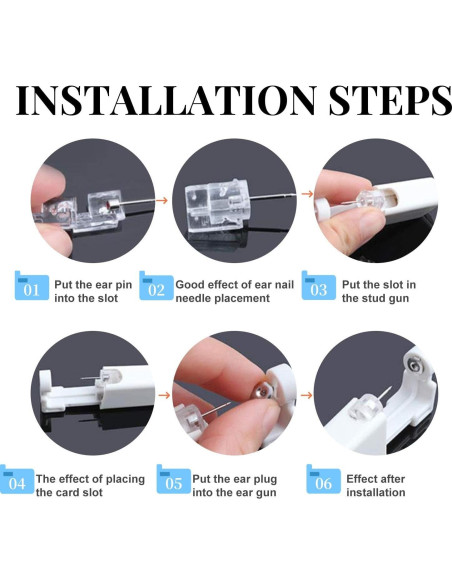 INSTALLATION STEPS

01 Put the ear pin into the slot

02 Good effect of ear nail needle placement

03 Put the slot in the stud gun

04 The effect of placing the card slot

05 Put the ear plug into the ear gun

06 Effect after installation