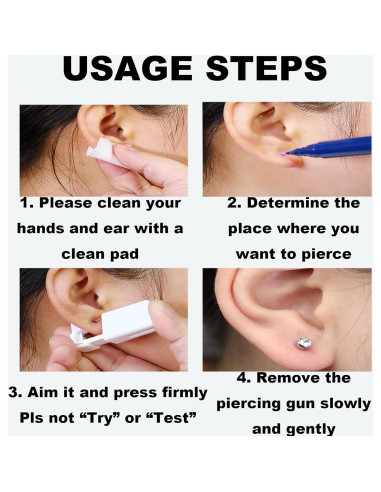 USAGE STEPS

1. Please clean your hands and ear with a clean pad

2. Determine the place where you want to pierce

3. Aim it and press firmly Pls not “Try” or “Test”

4. Remove the piercing gun slowly and gently