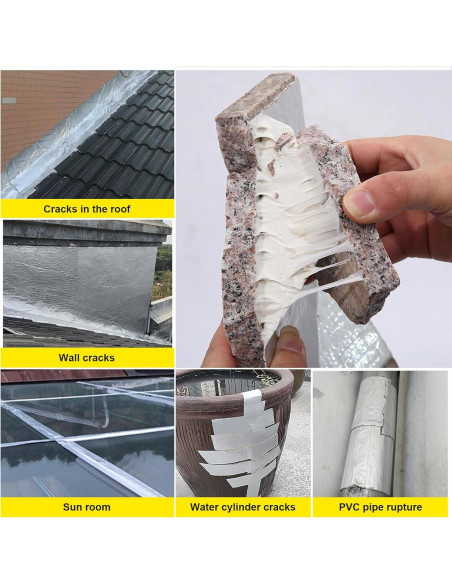 Cracks in the roof

Wall cracks

Sun room

Water cylinder cracks

PVC pipe rupture