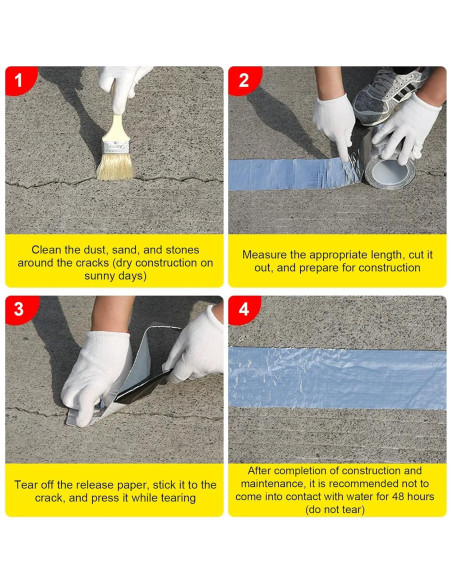 1

Clean the dust, sand, and stones around the cracks (dry construction on sunny days)

2

Measure the appropriate length, cut it out, and prepare for construction

3

Tear off the release paper, stick it to the crack, and press it while tearing

4

After completion of construction and maintenance, it is recommended not to come into contact with water for 48 hours (do not tear)