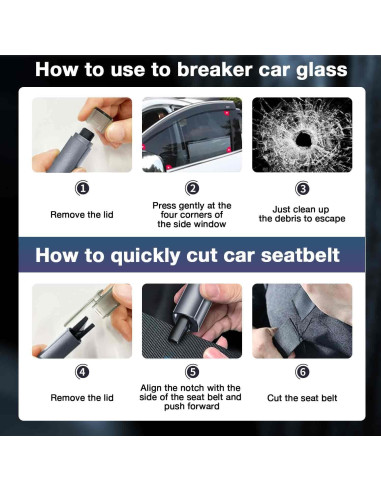 How to use to breaker car glass

1
Remove the lid

2
Press gently at the four corners of the side window

3
Just clean up the debris to escape

How to quickly cut car seatbelt

4
Remove the lid

5
Align the notch with the side of the seat belt and push forward

6
Cut the seat belt