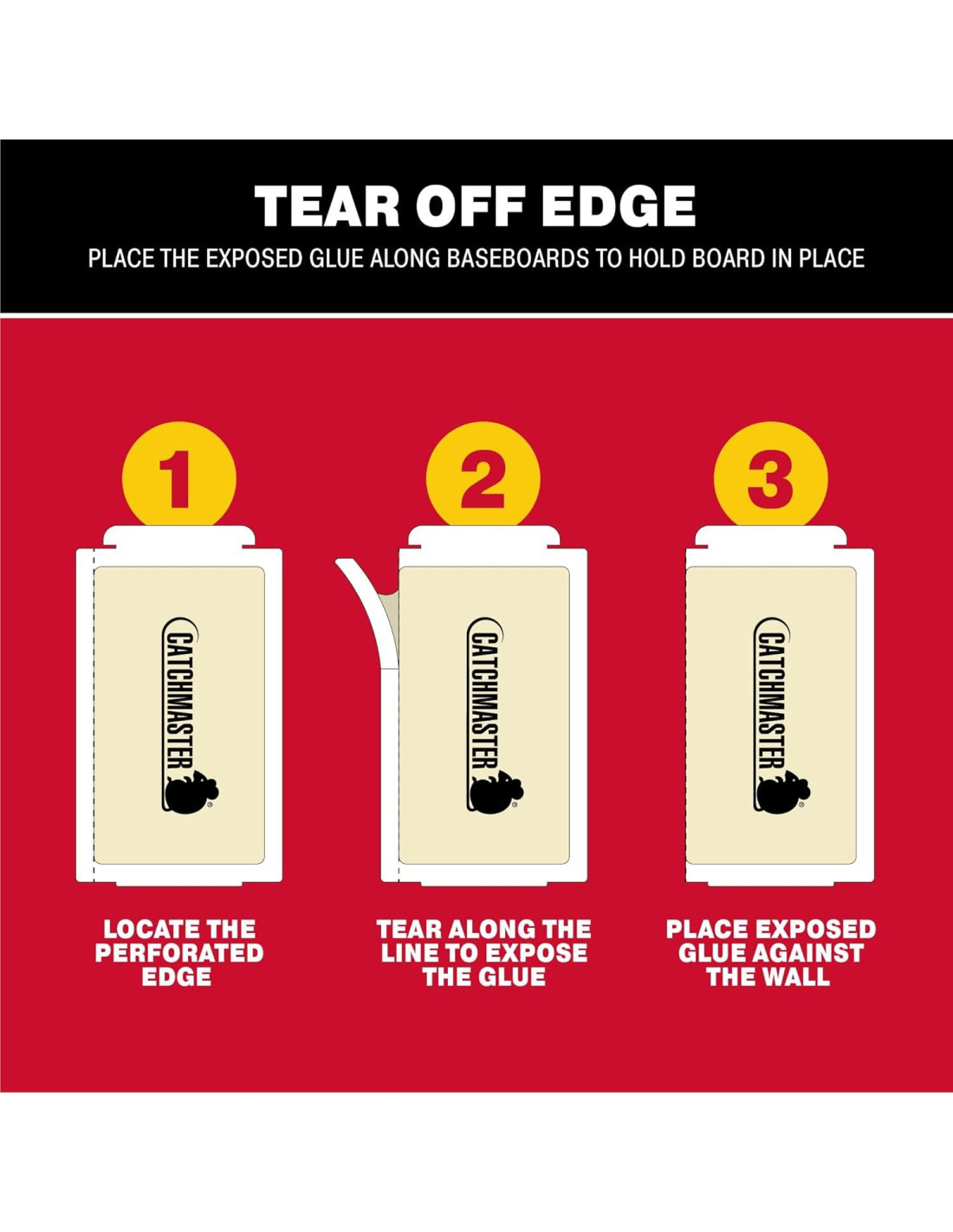 TEAR OFF EDGE

PLACE THE EXPOSED GLUE ALONG BASEBOARDS TO HOLD BOARD IN PLACE

1

CATCHMASTER

LOCATE THE PERFORATED EDGE

2

CATCHMASTER

TEAR ALONG THE LINE TO EXPOSE THE GLUE

3

CATCHMASTER

PLACE EXPOSED GLUE AGAINST THE WALL