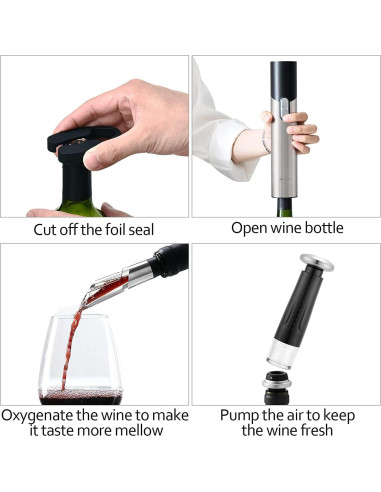 Cut off the foil seal

Open wine bottle

Oxygenate the wine to make it taste more mellow

Pump the air to keep the wine fresh