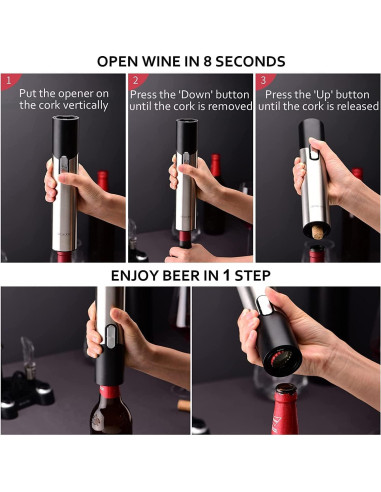 OPEN WINE IN 8 SECONDS

1
Put the opener on the cork vertically

2
Press the 'Down' button until the cork is removed

3
Press the 'Up' button until the cork is released

ENJOY BEER IN 1 STEP