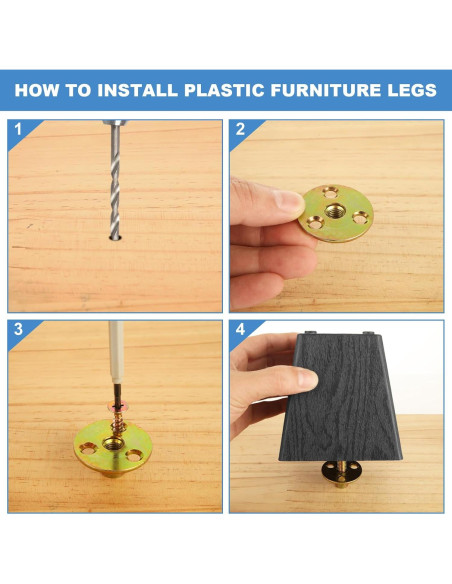 HOW TO INSTALL PLASTIC FURNITURE LEGS

1

2

3

4