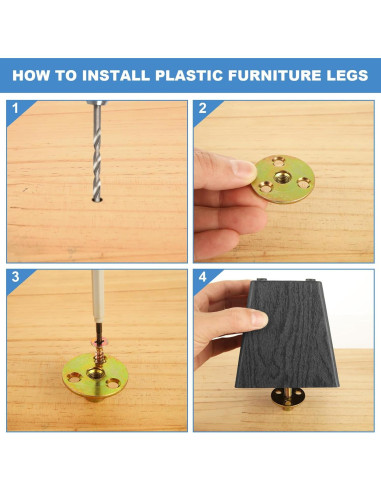 HOW TO INSTALL PLASTIC FURNITURE LEGS

1

2

3

4