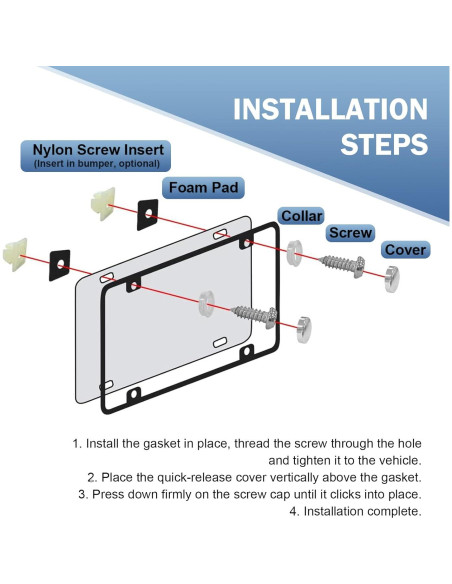 INSTALLATION STEPS

Nylon Screw Insert
(Insert in bumper, optional)

Foam Pad

Collar

Screw

Cover

1. Install the gasket in place, thread the screw through the hole and tighten it to the vehicle.
2. Place the quick-release cover vertically above the gasket.
3. Press down firmly on the screw cap until it clicks into place.
4. Installation complete.